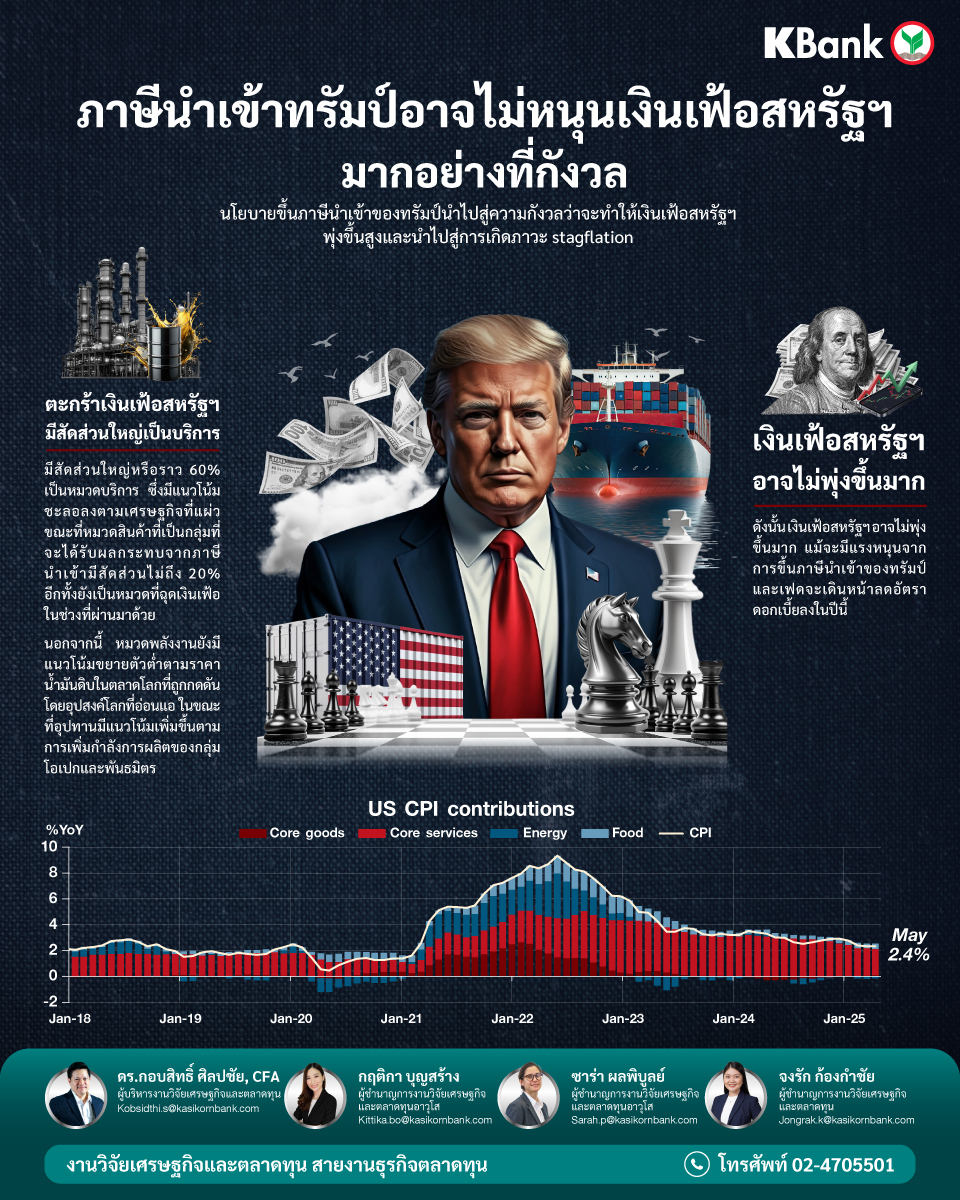 KBank

ภาษีนำเข้าทรัมป์อาจไม่หนุนเงินเฟ้อสหรัฐฯ มากอย่างที่กังวล

นโยบายขึ้นภาษีนำเข้าของทรัมป์นำไปสู่ความกังวลว่าจะทำให้เงินเฟ้อสหรัฐฯ พุ่งขึ้นสูงและนำไปสู่การเกิดภาวะ stagflation

ตะกร้าเงินเฟ้อสหรัฐฯ มีสัดส่วนใหญ่เป็นบริการ

มีสัดส่วนใหญ่หรือราว 60% เป็นหมวดบริการ ซึ่งมีแนวโน้มชะลอลงตามเศรษฐกิจที่แผ่ว ขณะที่หมวดสินค้าที่เป็นกลุ่มที่จะได้รับผลกระทบจากภาษีนำเข้ามีสัดส่วนไม่ถึง 20% อีกทั้งยังเป็นหมวดที่ฉุดเงินเฟ้อในช่วงที่ผ่านมาด้วย

นอกจากนี้ หมวดพลังงานยังมีแนวโน้มขยายตัวต่ำตามราคาน้ำมันดิบในตลาดโลกที่ถูกกดดันโดยอุปสงค์โลกที่อ่อนแอ ในขณะที่อุปทานมีแนวโน้มเพิ่มขึ้นตามการเพิ่มกำลังการผลิตของกลุ่มโอเปกและพันธมิตร

เงินเฟ้อสหรัฐฯ อาจไม่พุ่งขึ้นมาก

ดังนั้นเงินเฟ้อสหรัฐฯอาจไม่พุ่งขึ้นมาก แม้จะมีแรงหนุนจากการขึ้นภาษีนำเข้าของทรัมป์ และเฟดจะเดินหน้าลดอัตราดอกเบี้ยลงในปีนี้

US CPI contributions

%YoY

Core goods Core services Energy Food CPI

10
8
6
4
2
0
-2

Jan-18 Jan-19 Jan-20 Jan-21 Jan-22 Jan-23 Jan-24 Jan-25

May 2.4%

ดร.กอบสิทธิ์ ศิลปชัย, CFA
ผู้บริหารงานวิจัยเศรษฐกิจและตลาดทุน
Kobsidthi.s@kasikornbank.com

กฤติกา บุญสร้าง
ผู้ชำนาญการงานวิจัยเศรษฐกิจและตลาดทุนอาวุโส
Kittika.bo@kasikornbank.com

ซาร่า ผลพิบูลย์
ผู้ชำนาญการงานวิจัยเศรษฐกิจและตลาดทุนอาวุโส
Sarah.p@kasikornbank.com

จงรัก ก้องกำชัย
ผู้ชำนาญการงานวิจัยเศรษฐกิจและตลาดทุน
Jongrak.k@kasikornbank.com

งานวิจัยเศรษฐกิจและตลาดทุน สายงานธุรกิจตลาดทุน

โทรศัพท์ 02-4705501